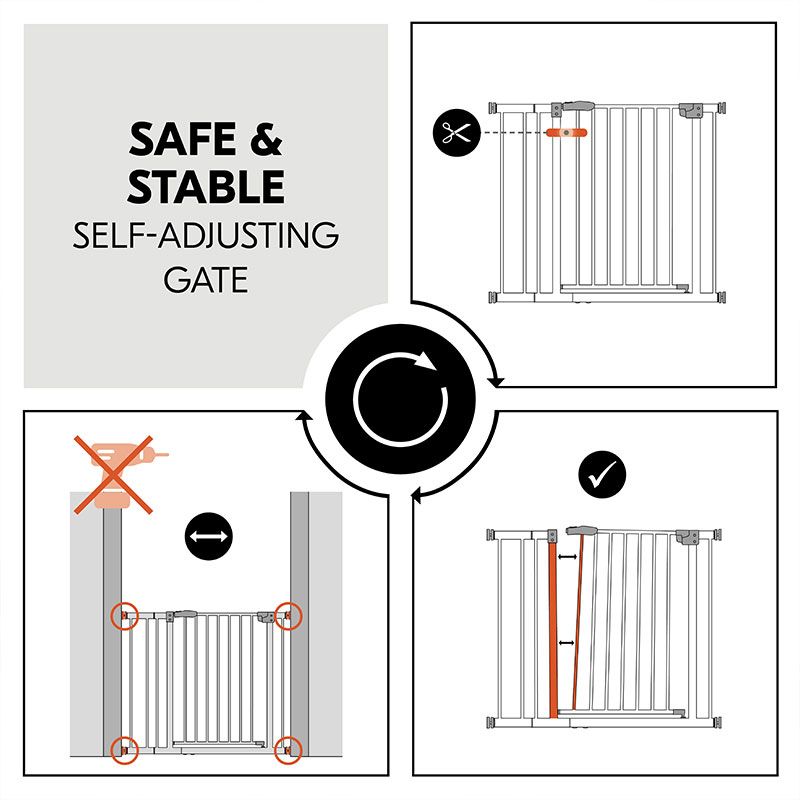 SAFE &
STABLE
SELF-ADJUSTING
GATE