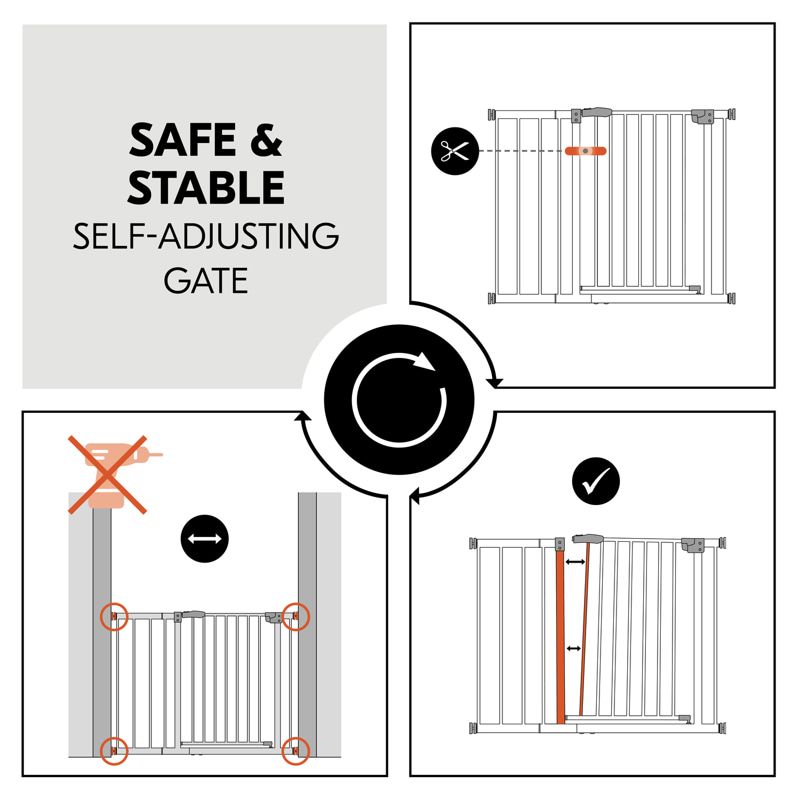 SAFE &
STABLE
SELF-ADJUSTING
GATE