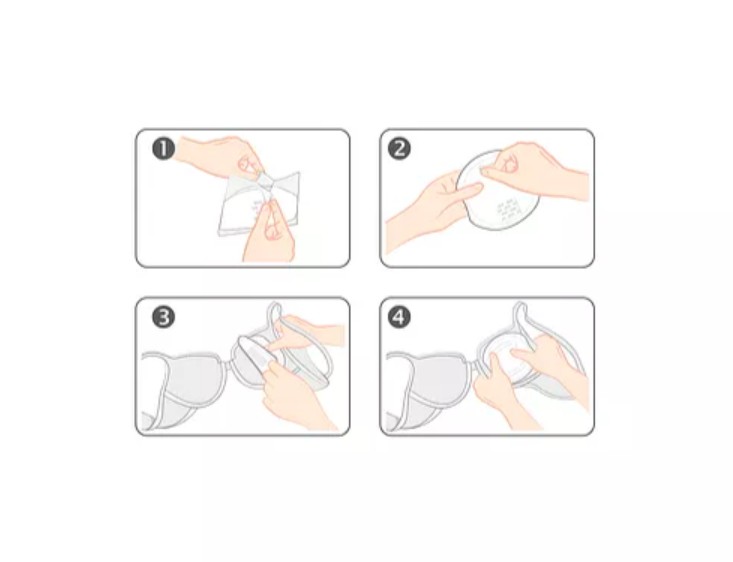 1

2

3

4