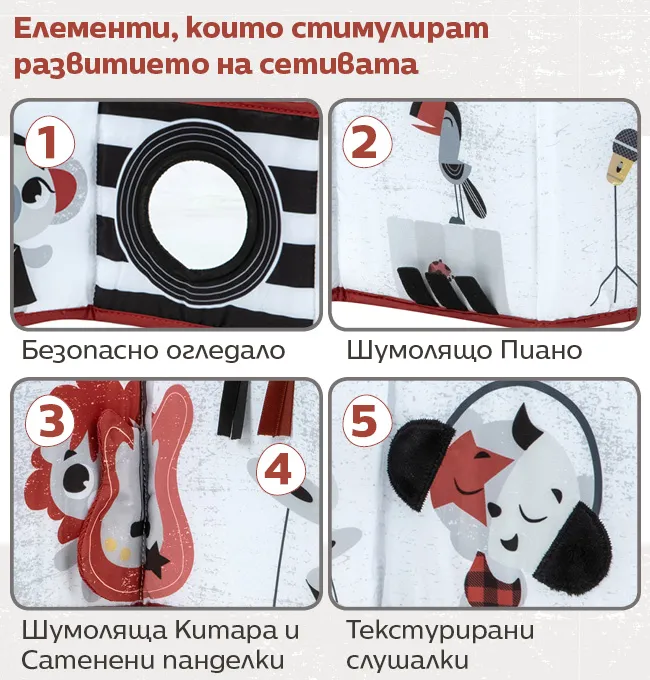 Елементи, които стимулират развитието на сетивата

1

Безопасно огледало

2

Шумолящо Пиано

3

4

Шумоляща Китара и Сатенени панделки

5

Текстурирани слушалки