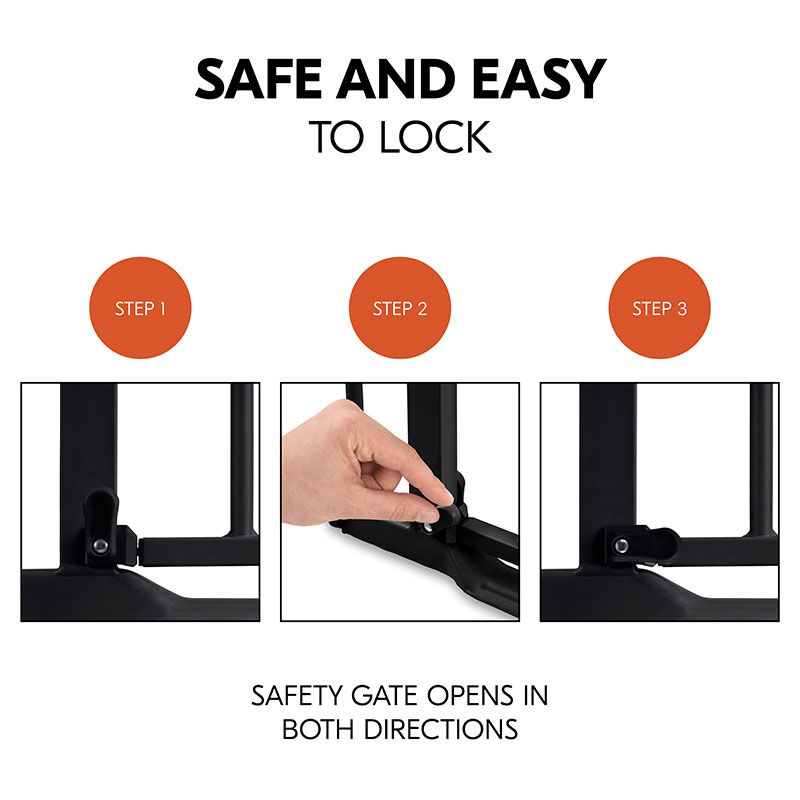 SAFE AND EASY
TO LOCK

STEP 1

STEP 2

STEP 3

SAFETY GATE OPENS IN BOTH DIRECTIONS