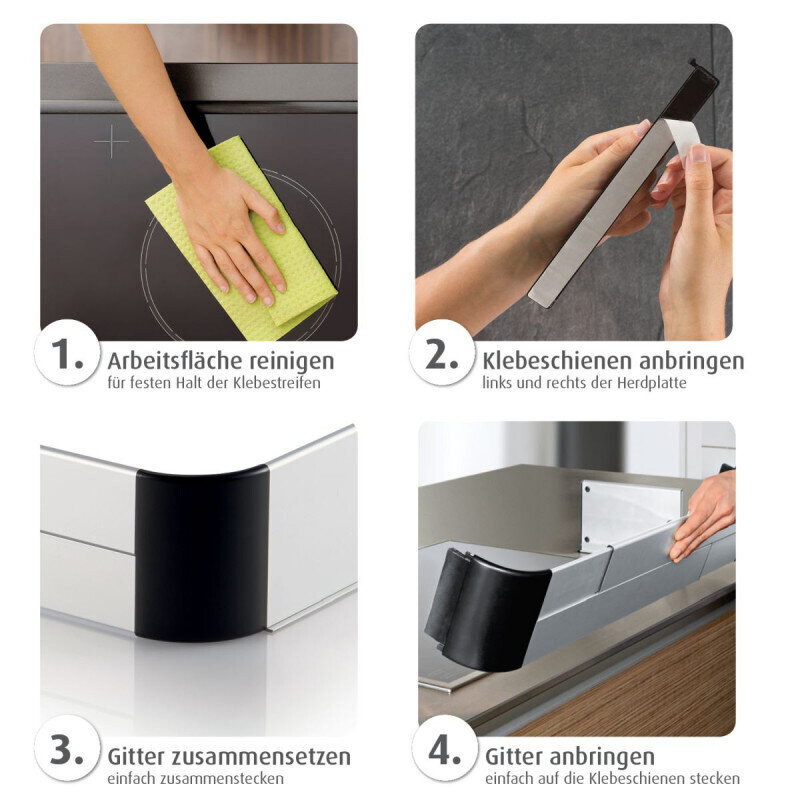 1. Arbeitsfläche reinigen
für festen Halt der Klebestreifen

2. Klebeschienen anbringen
links und rechts der Herdplatte

3. Gitter zusammensetzen
einfach zusammenstecken

4. Gitter anbringen
einfach auf die Klebeschienen stecken